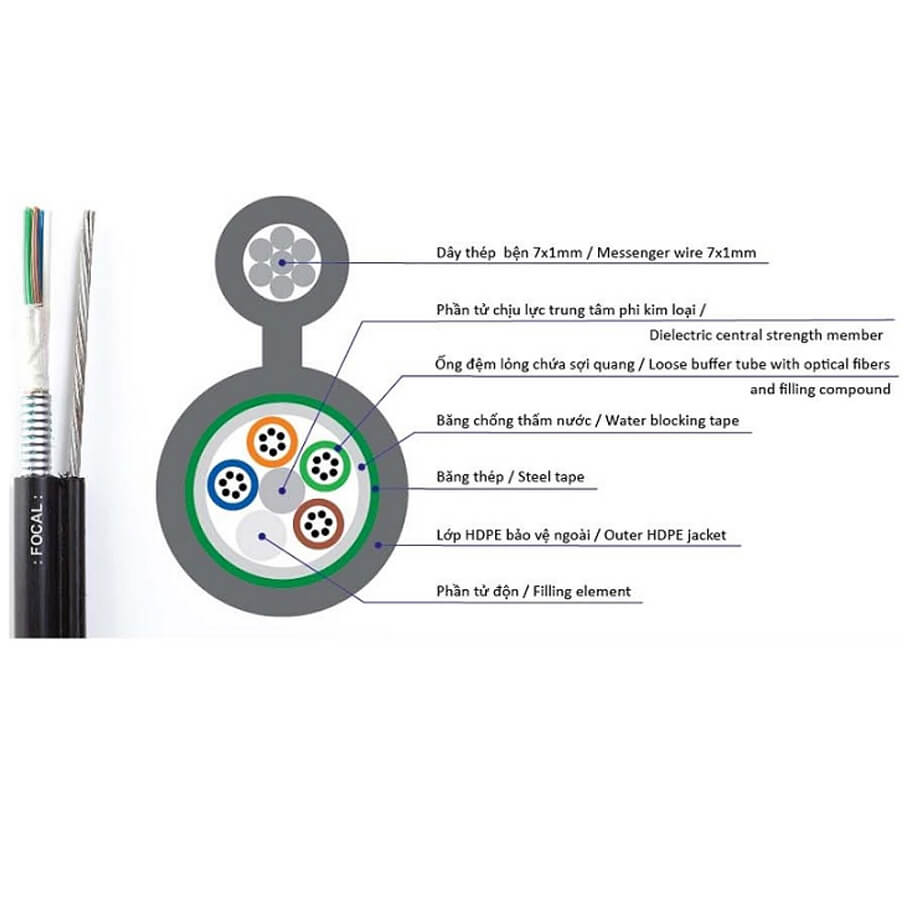 : FOCAL :

Dây thép bện 7x1mm / Messenger wire 7x1mm

Phần tử chịu lực trung tâm phi kim loại / Dielectric central strength member

Ống đệm lỏng chứa sợi quang / Loose buffer tube with optical fibers and filling compound

Băng chống thấm nước / Water blocking tape

Băng thép / Steel tape

Lớp HDPE bảo vệ ngoài / Outer HDPE jacket

Phần tử độn / Filling element