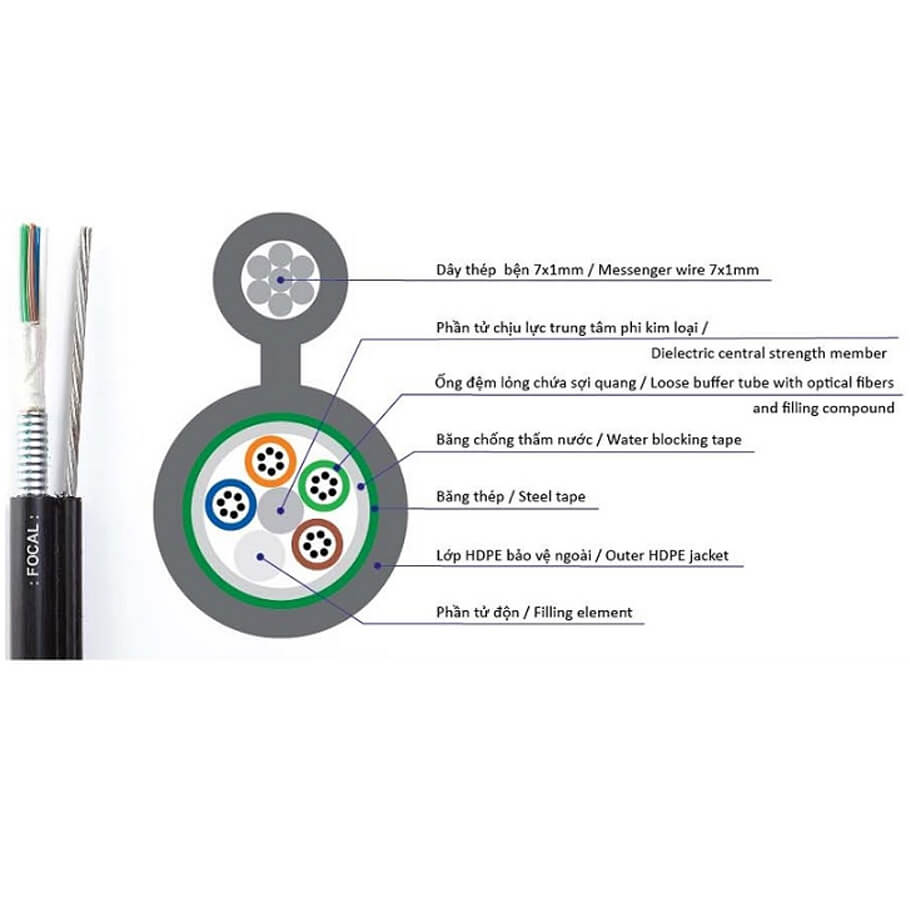 : FOCAL :

Dây thép bện 7x1mm / Messenger wire 7x1mm

Phần tử chịu lực trung tâm phi kim loại / Dielectric central strength member

Ống đệm lỏng chứa sợi quang / Loose buffer tube with optical fibers and filling compound

Băng chống thấm nước / Water blocking tape

Băng thép / Steel tape

Lớp HDPE bảo vệ ngoài / Outer HDPE jacket

Phần tử độn / Filling element